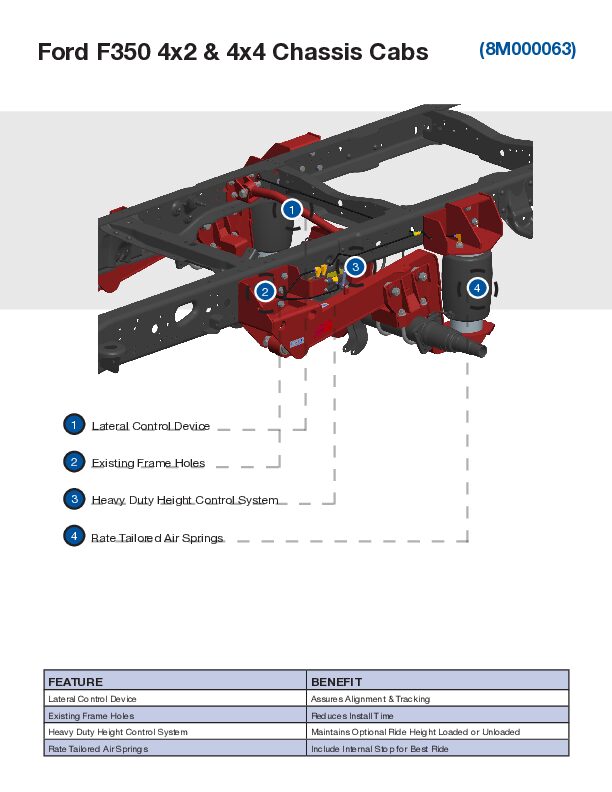 Ford F350 4x2 & 4x4 Chassis Cabs (8M000063)

1

3

2

4

1 Lateral Control Device

2 Existing Frame Holes

3 Heavy Duty Height Control System

4 Rate Tailored Air Springs

| FEATURE | BENEFIT |
|---|---|
| Lateral Control Device | Assures Alignment & Tracking |
| Existing Frame Holes | Reduces Install Time |
| Heavy Duty Height Control System | Maintains Optional Ride Height Loaded or Unloaded |
| Rate Tailored Air Springs | Include Internal Stop for Best Ride |